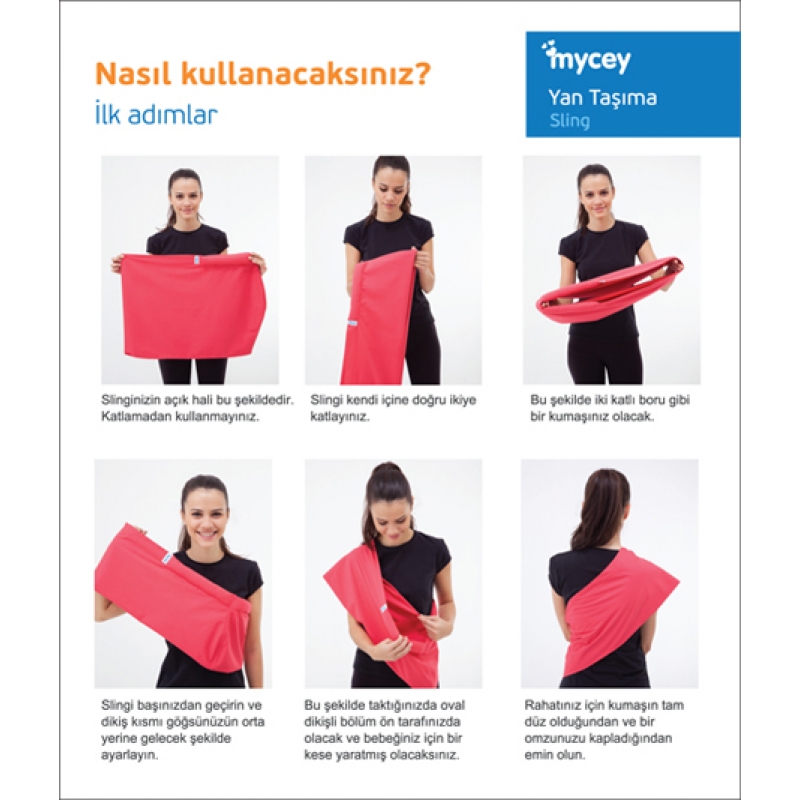 Nasıl kullanacaksınız?
İlk adımlar

mycey
Yan Taşıma
Sling

Slinginizin açık hali bu şekildedir. Katlamadan kullanmayınız.

Slingi kendi içine doğru ikiye katlayınız.

Bu şekilde iki katlı boru gibi bir kumaşınız olacak.

Slingi başınızdan geçirin ve dikiş kısmı göğsünüzün orta yerine gelecek şekilde ayarlayın.

Bu şekilde taktığınızda oval dikişli bölüm ön tarafınızda olacak ve bebeğiniz için bir kese yaratmış olacaksınız.

Rahatınız için kumaşın tam düz olduğundan ve bir omzunuzu kapladığından emin olun.