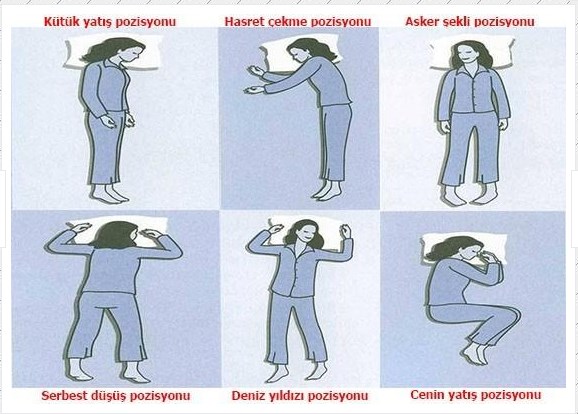 Kütük yatış pozisyonu

Hasret çekme pozisyonu

Asker şekli pozisyonu

Serbest düşüş pozisyonu

Deniz yıldızı pozisyonu

Cenin yatış pozisyonu